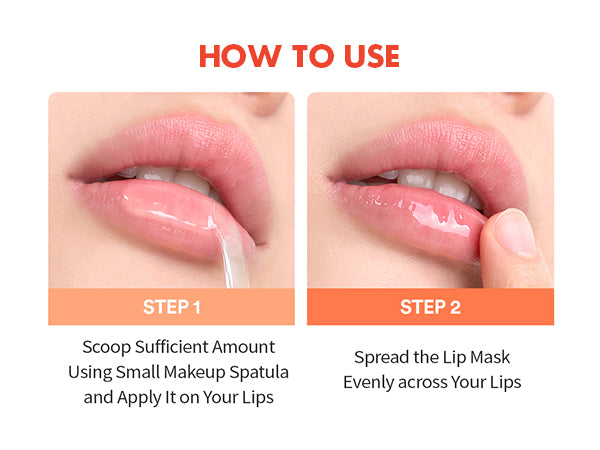 HOW TO USE

STEP 1

Scoop Sufficient Amount Using Small Makeup Spatula and Apply It on Your Lips

STEP 2

Spread the Lip Mask Evenly across Your Lips